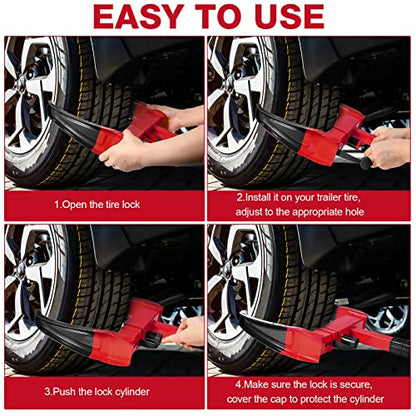 EASY TO USE

1.Open the tire lock

2.Install it on your trailer tire, adjust to the appropriate hole

3.Push the lock cylinder

4.Make sure the lock is secure, cover the cap to protect the cylinder