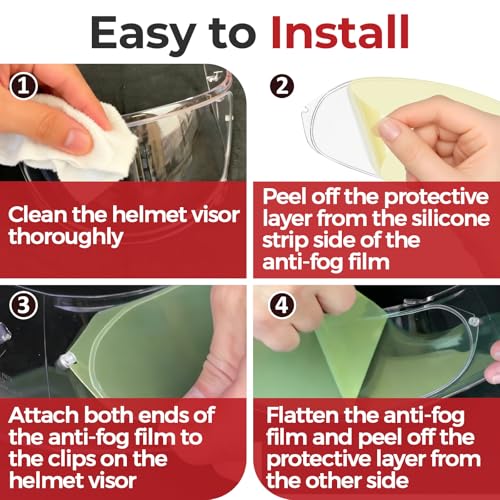 Easy to Install

1
Clean the helmet visor thoroughly

2
Peel off the protective layer from the silicone strip side of the anti-fog film

3
Attach both ends of the anti-fog film to the clips on the helmet visor

4
Flatten the anti-fog film and peel off the protective layer from the other side