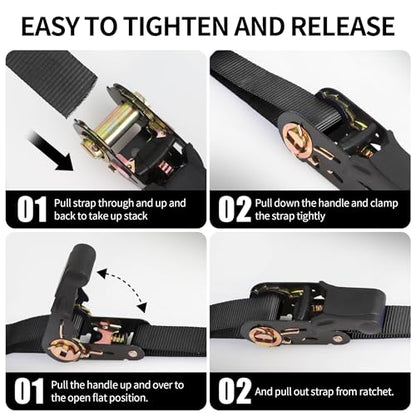 EASY TO TIGHTEN AND RELEASE

01 Pull strap through and up and back to take up stack

02 Pull down the handle and clamp the strap tightly

01 Pull the handle up and over to the open flat position.

02 And pull out strap from ratchet.