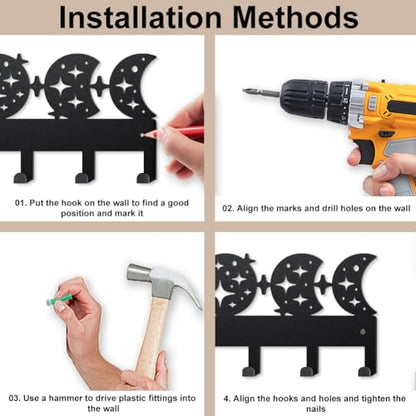 Installation Methods

01. Put the hook on the wall to find a good position and mark it

02. Align the marks and drill holes on the wall

03. Use a hammer to drive plastic fittings into the wall

4. Align the hooks and holes and tighten the nails