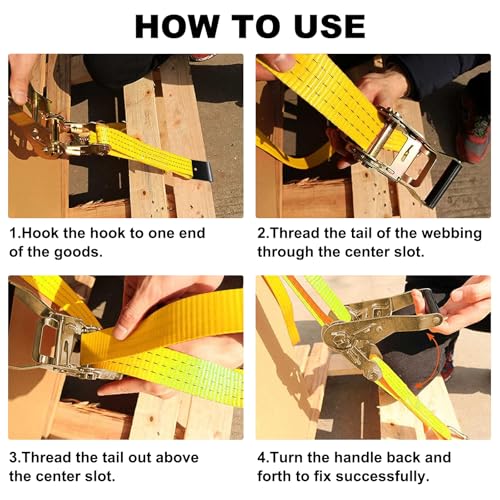 HOW TO USE

1.Hook the hook to one end of the goods.

2.Thread the tail of the webbing through the center slot.

3.Thread the tail out above the center slot.

4.Turn the handle back and forth to fix successfully.