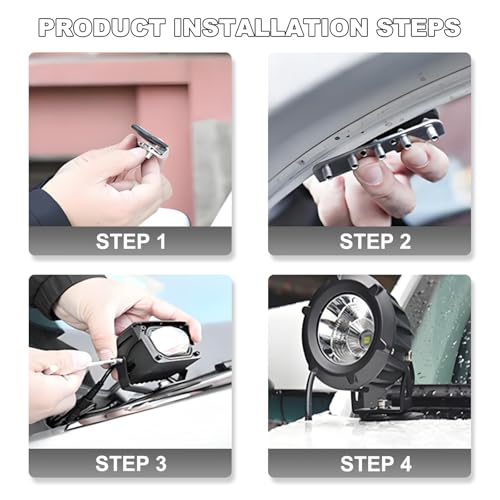 PRODUCT INSTALLATION STEPS

STEP 1

STEP 2

STEP 3

STEP 4