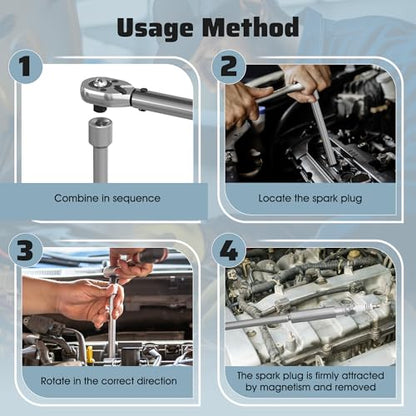 Usage Method

1

Combine in sequence

2

Locate the spark plug

3

Rotate in the correct direction

4

The spark plug is firmly attracted by magnetism and removed