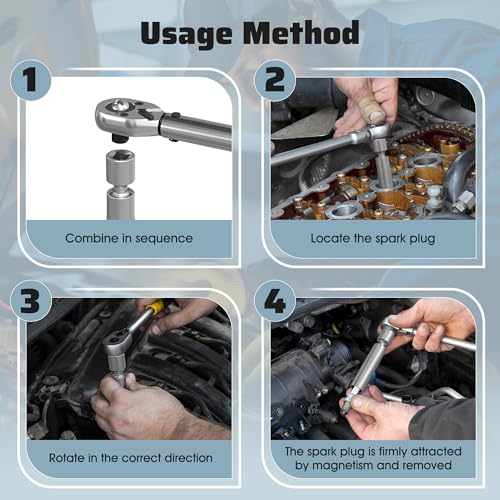 Usage Method

1

Combine in sequence

2

Locate the spark plug

3

Rotate in the correct direction

4

The spark plug is firmly attracted by magnetism and removed