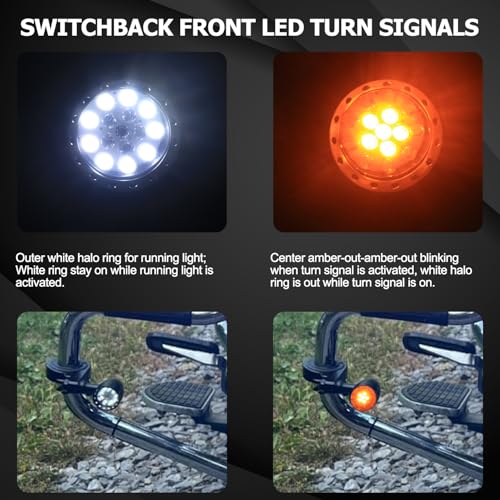 SWITCHBACK FRONT LED TURN SIGNALS

Outer white halo ring for running light; White ring stay on while running light is activated.

Center amber-out-amber-out blinking when turn signal is activated, white halo ring is out while turn signal is on.