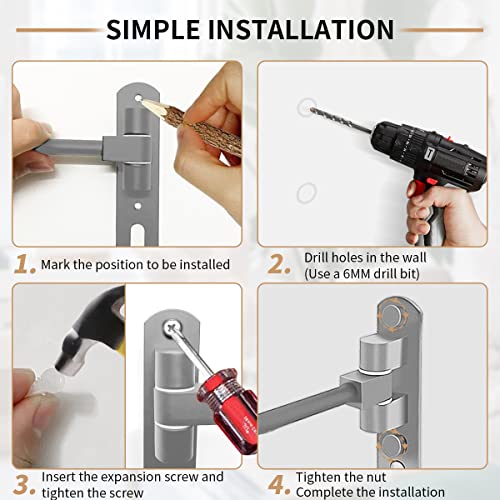 SIMPLE INSTALLATION

1. Mark the position to be installed

2. Drill holes in the wall
(Use a 6MM drill bit)

3. Insert the expansion screw and tighten the screw

4. Tighten the nut
Complete the installation