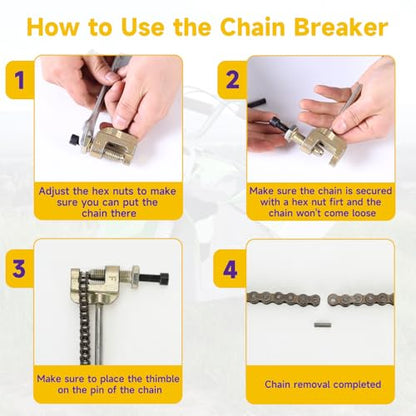 How to Use the Chain Breaker

1

Adjust the hex nuts to make sure you can put the chain there

2

Make sure the chain is secured with a hex nut firt and the chain won't come loose

3

Make sure to place the thimble on the pin of the chain

4

Chain removal completed