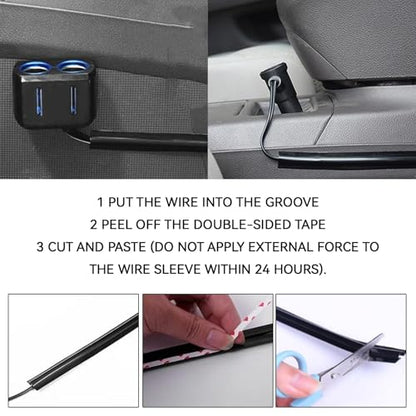 1 PUT THE WIRE INTO THE GROOVE
2 PEEL OFF THE DOUBLE-SIDED TAPE
3 CUT AND PASTE (DO NOT APPLY EXTERNAL FORCE TO THE WIRE SLEEVE WITHIN 24 HOURS).