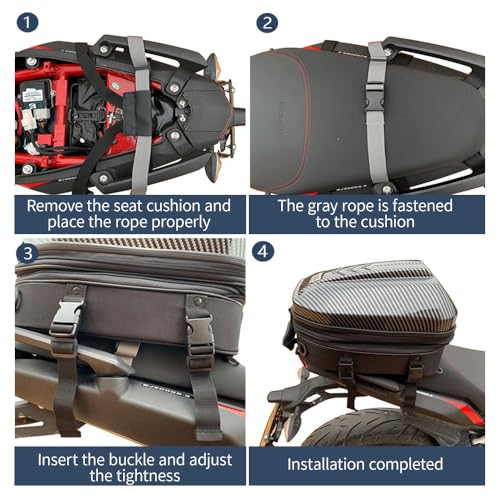 1

Remove the seat cushion and place the rope properly

2

The gray rope is fastened to the cushion

3

Insert the buckle and adjust the tightness

4

Installation completed