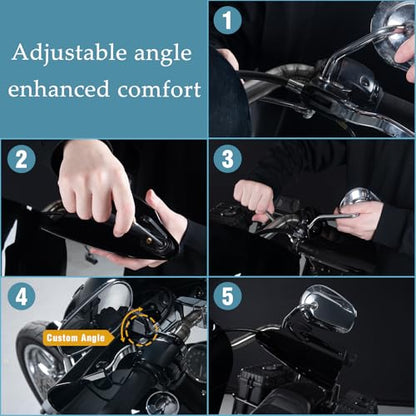 Adjustable angle enhanced comfort

1

2

3

4

Custom Angle

5