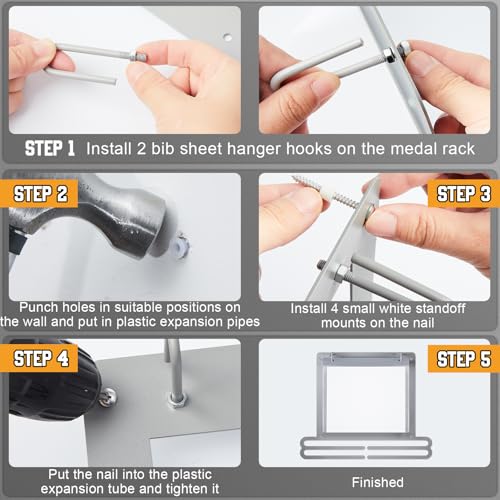 STEP 1 Install 2 bib sheet hanger hooks on the medal rack

STEP 2

Punch holes in suitable positions on the wall and put in plastic expansion pipes

STEP 3

Install 4 small white standoff mounts on the nail

STEP 4

Put the nail into the plastic expansion tube and tighten it

STEP 5

Finished