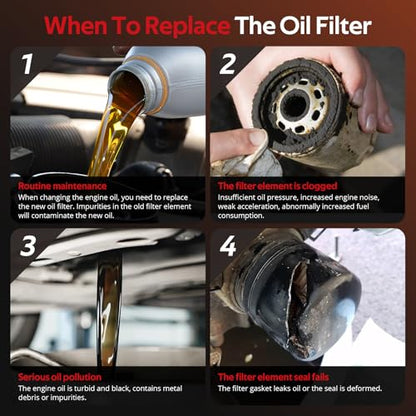 When To Replace The Oil Filter

1

Routine maintenance

When changing the engine oil, you need to replace the new oil filter. Impurities in the old filter element will contaminate the new oil.

2

The filter element is clogged

Insufficient oil pressure, increased engine noise, weak acceleration, abnormally increased fuel consumption.

3

Serious oil pollution

The engine oil is turbid and black, contains metal debris or impurities.

4

The filter element seal fails

The filter gasket leaks oil or the seal is deformed.