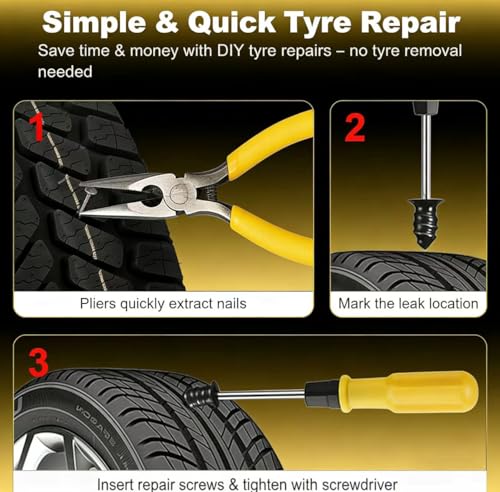 Simple & Quick Tyre Repair

Save time & money with DIY tyre repairs – no tyre removal needed

1

Pliers quickly extract nails

2

Mark the leak location

3

Insert repair screws & tighten with screwdriver