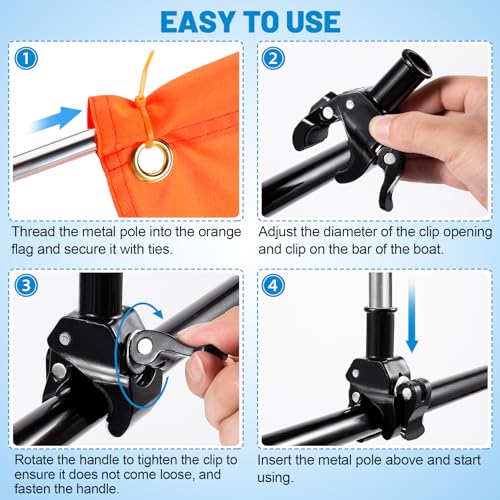 EASY TO USE

1

Thread the metal pole into the orange flag and secure it with ties.

2

Adjust the diameter of the clip opening and clip on the bar of the boat.

3

Rotate the handle to tighten the clip to ensure it does not come loose, and fasten the handle.

4

Insert the metal pole above and start using.