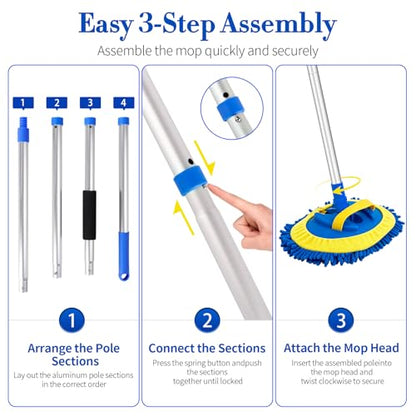 Easy 3-Step Assembly
Assemble the mop quickly and securely

1 2 3 4

1
Arrange the Pole Sections
Lay out the aluminum pole sections in the correct order

2
Connect the Sections
Press the spring button andpush the sections together until locked

3
Attach the Mop Head
Insert the assembled poleinto the mop head and twist clockwise to secure