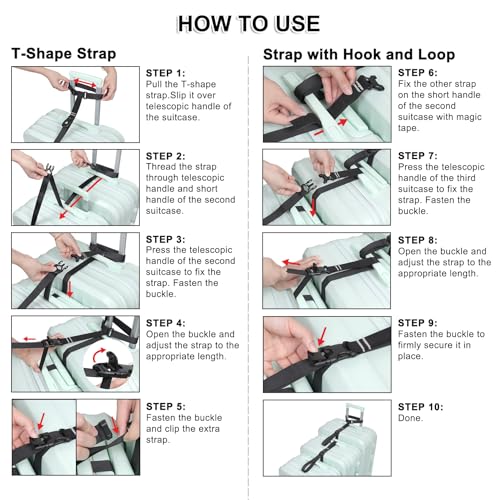 HOW TO USE

T-Shape Strap

STEP 1:
Pull the T-shape strap.Slip it over telescopic handle of the suitcase.

STEP 2:
Thread the strap through telescopic handle and short handle of the second suitcase.

STEP 3:
Press the telescopic handle of the second suitcase to fix the strap. Fasten the buckle.

STEP 4:
Open the buckle and adjust the strap to the appropriate length.

STEP 5:
Fasten the buckle and clip the extra strap.

Strap with Hook and Loop

STEP 6:
Fix the other strap on the short handle of the second suitcase with magic tape.

STEP 7:
Press the telescopic handle of the third suitcase to fix the strap. Fasten the buckle.

STEP 8:
Open the buckle and adjust the strap to the appropriate length.

STEP 9:
Fasten the buckle to firmly secure it in place.

STEP 10:
Done.