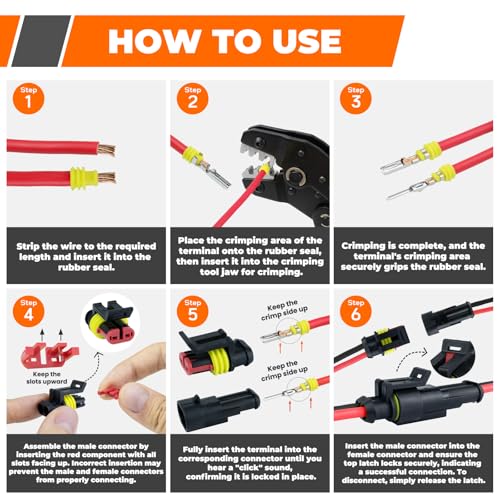 HOW TO USE

Step 1

Strip the wire to the required length and insert it into the rubber seal.

Step 2

Place the crimping area of the terminal onto the rubber seal, then insert it into the crimping tool jaw for crimping.

Step 3

Crimping is complete, and the terminal's crimping area securely grips the rubber seal.

Step 4

Keep the slots upward

Assemble the male connector by inserting the red component with all slots facing up. Incorrect insertion may prevent the male and female connectors from properly connecting.

Step 5

Keep the crimp side up

Keep the crimp side up

Fully insert the terminal into the corresponding connector until you hear a "click" sound, confirming it is locked in place.

Step 6

Insert the male connector into the female connector and ensure the top latch locks securely, indicating a successful connection. To disconnect, simply release the latch.