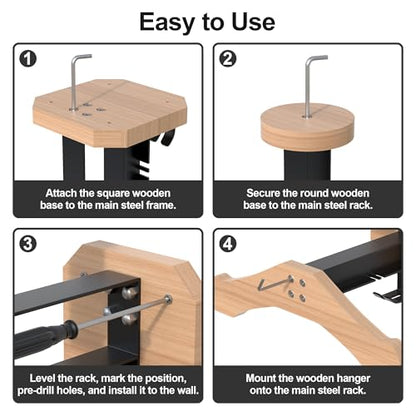 Easy to Use

1
Attach the square wooden base to the main steel frame.

2
Secure the round wooden base to the main steel rack.

3
Level the rack, mark the position, pre-drill holes, and install it to the wall.

4
Mount the wooden hanger onto the main steel rack.