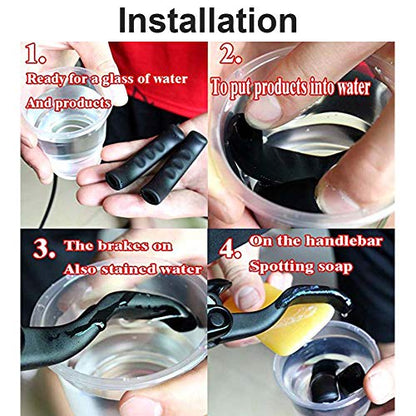 Installation

1.
Ready for a glass of water
And products

2.
To put products into water

3. The brakes on
Also stained water

4. On the handlebar
Spotting soap