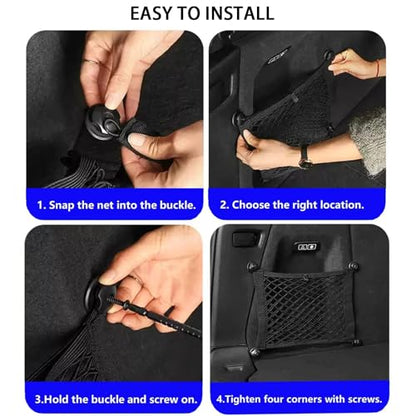 EASY TO INSTALL

1. Snap the net into the buckle.

2. Choose the right location.

3.Hold the buckle and screw on.

4.Tighten four corners with screws.