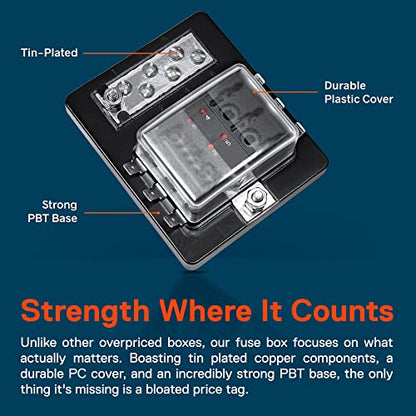 Tin-Plated

Durable
Plastic Cover

Strong
PBT Base

Strength Where It Counts

Unlike other overpriced boxes, our fuse box focuses on what actually matters. Boasting tin plated copper components, a durable PC cover, and an incredibly strong PBT base, the only thing it's missing is a bloated price tag.