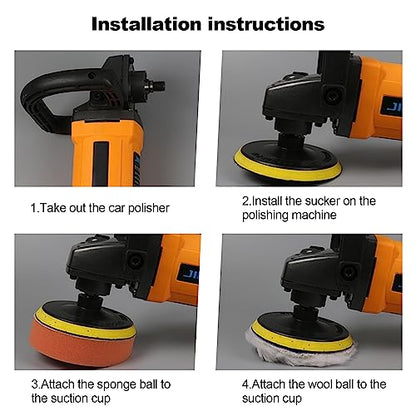 Installation instructions

1.Take out the car polisher

2.Install the sucker on the polishing machine

3.Attach the sponge ball to the suction cup

4.Attach the wool ball to the suction cup