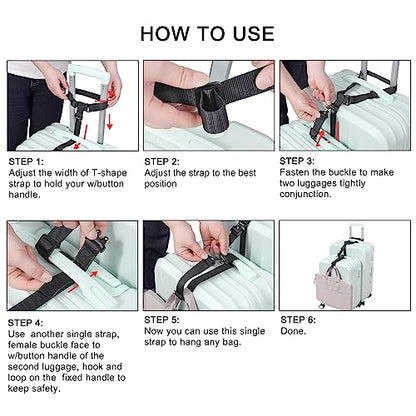 HOW TO USE

STEP 1:
Adjust the width of T-shape strap to hold your w/button handle.

STEP 2:
Adjust the strap to the best position

STEP 3:
Fasten the buckle to make two luggages tightly conjunction.

STEP 4:
Use another single strap, female buckle face to w/button handle of the second luggage, hook and loop on the fixed handle to keep safety.

STEP 5:
Now you can use this single strap to hang any bag.

STEP 6:
Done.