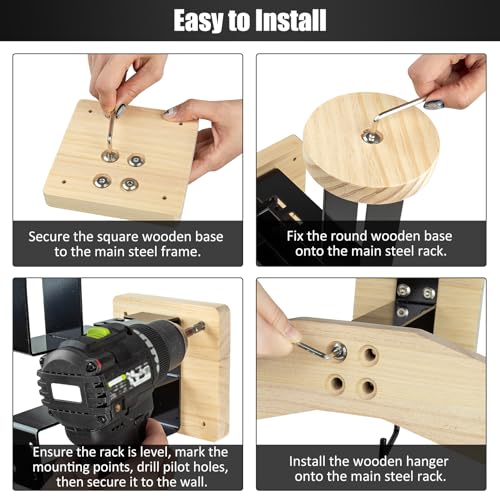 Easy to Install

Secure the square wooden base to the main steel frame.

Fix the round wooden base onto the main steel rack.

Ensure the rack is level, mark the mounting points, drill pilot holes, then secure it to the wall.

Install the wooden hanger onto the main steel rack.