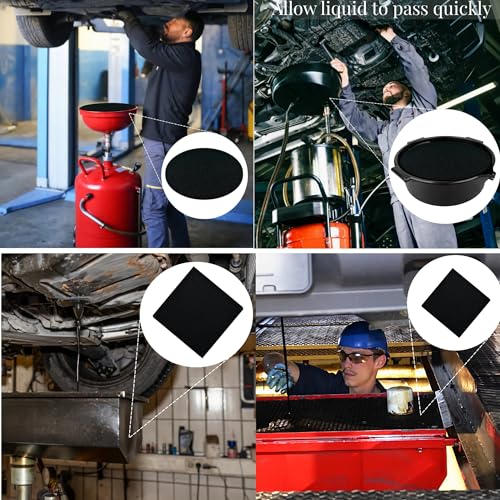 Allow liquid to pass quickly