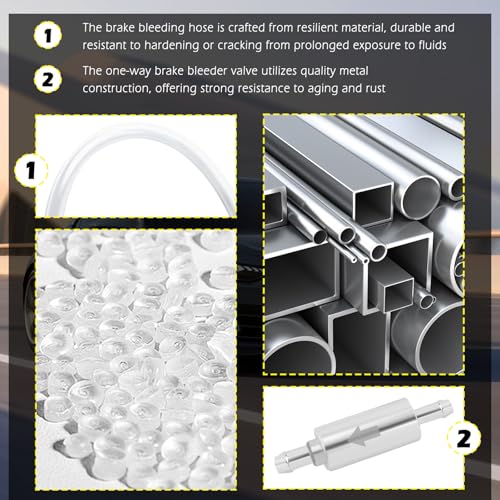 1 The brake bleeding hose is crafted from resilient material, durable and resistant to hardening or cracking from prolonged exposure to fluids

2 The one-way brake bleeder valve utilizes quality metal construction, offering strong resistance to aging and rust

1

2