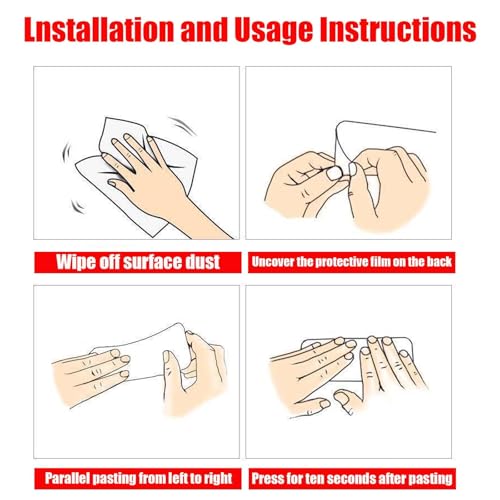 Lnstallation and Usage Instructions

Wipe off surface dust

Uncover the protective film on the back

Parallel pasting from left to right

Press for ten seconds after pasting