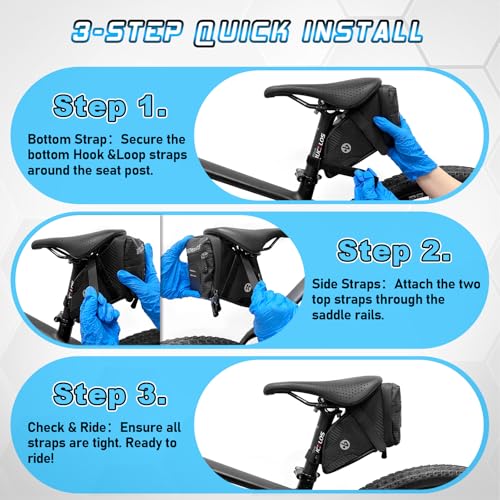 3-STEP QUICK INSTALL

Step 1.

Bottom Strap： Secure the bottom Hook &Loop straps around the seat post.

Step 2.

Side Straps： Attach the two top straps through the saddle rails.

Step 3.

Check & Ride： Ensure all straps are tight. Ready to ride!