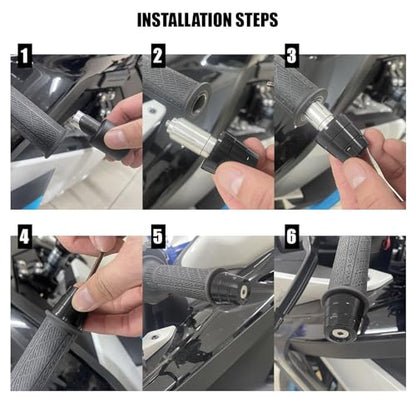 INSTALLATION STEPS

1

2

3

4

5

6