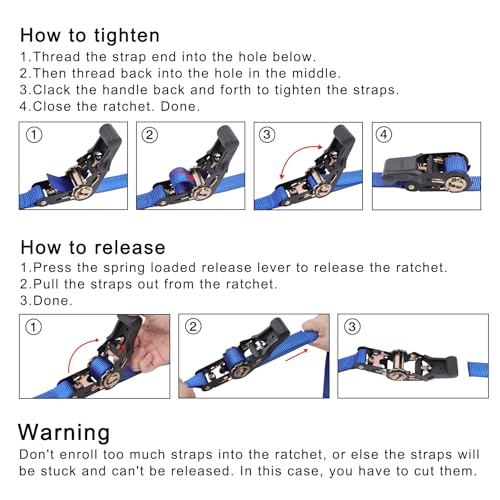 How to tighten
1.Thread the strap end into the hole below.
2.Then thread back into the hole in the middle.
3.Clack the handle back and forth to tighten the straps.
4.Close the ratchet. Done.

①
②
③
④

How to release
1.Press the spring loaded release lever to release the ratchet.
2.Pull the straps out from the ratchet.
3.Done.

①
②
③

Warning
Don't enroll too much straps into the ratchet, or else the straps will be stuck and can't be released. In this case, you have to cut them.