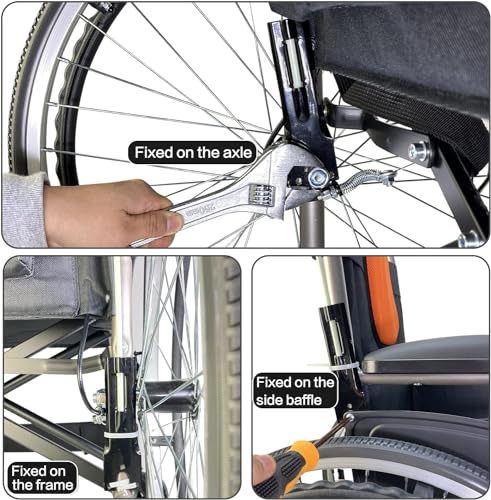 Fixed on the axle

250mm

Fixed on the frame

Fixed on the side baffle