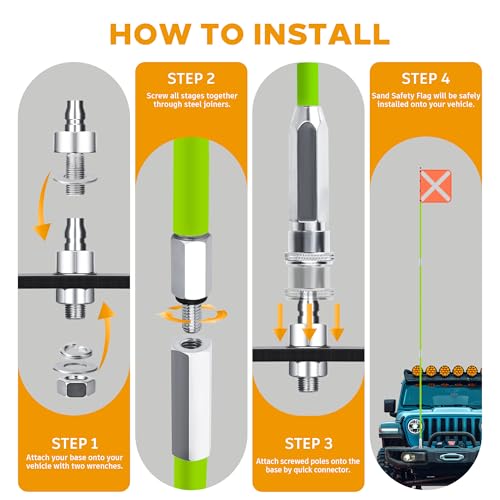 HOW TO INSTALL

STEP 1
Attach your base onto your vehicle with two wrenches.

STEP 2
Screw all stages together through steel joiners.

STEP 3
Attach screwed poles onto the base by quick connector.

STEP 4
Sand Safety Flag will be safely installed onto your vehicle.