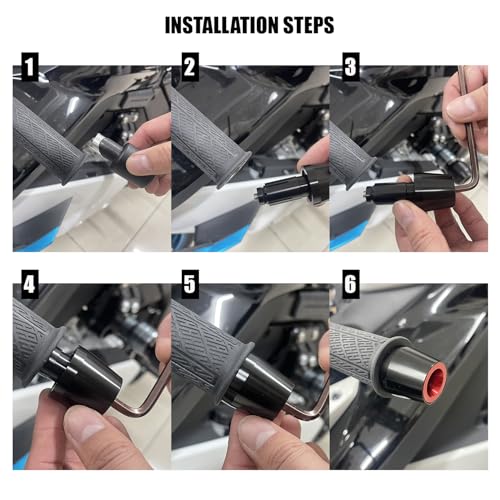 INSTALLATION STEPS

1

2

3

4

5

6