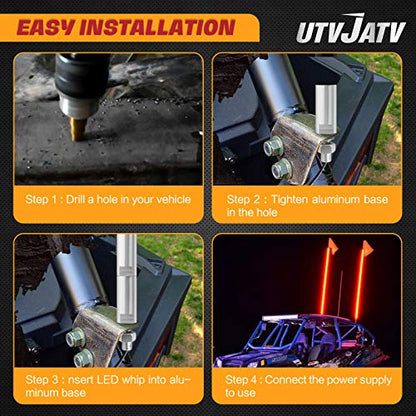 EASY INSTALLATION

UTVJATV

Step 1 : Drill a hole in your vehicle

Step 2 : Tighten aluminum base in the hole

Step 3 : nsert LED whip into aluminum base

Step 4 : Connect the power supply to use