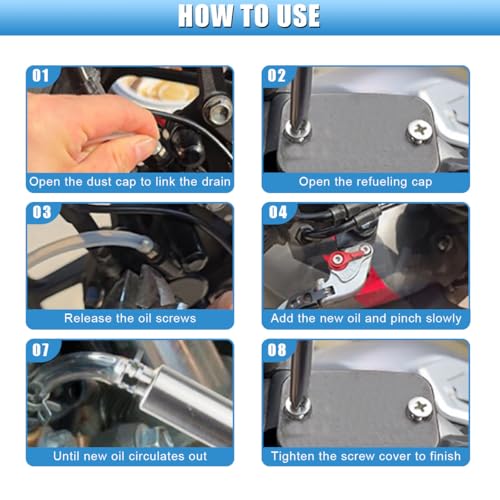 HOW TO USE

01
Open the dust cap to link the drain

02
Open the refueling cap

03
Release the oil screws

04
Add the new oil and pinch slowly

07
Until new oil circulates out

08
Tighten the screw cover to finish