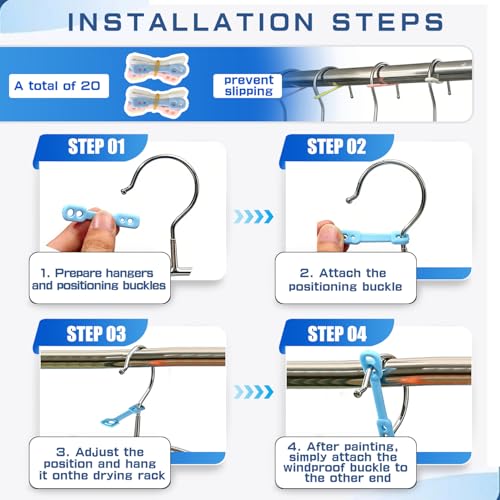 INSTALLATION STEPS

A total of 20

prevent slipping

STEP 01

1. Prepare hangers and positioning buckles

STEP 02

2. Attach the positioning buckle

STEP 03

3. Adjust the position and hang it onthe drying rack

STEP 04

4. After painting, simply attach the windproof buckle to the other end