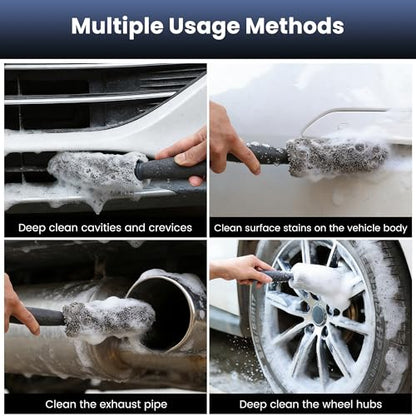 Multiple Usage Methods

Deep clean cavities and crevices

Clean surface stains on the vehicle body

Clean the exhaust pipe

Deep clean the wheel hubs