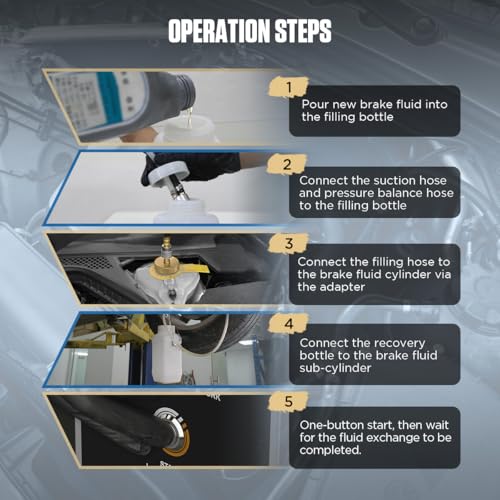 OPERATION STEPS

1
Pour new brake fluid into the filling bottle

2
Connect the suction hose and pressure balance hose to the filling bottle

3
Connect the filling hose to the brake fluid cylinder via the adapter

4
Connect the recovery bottle to the brake fluid sub-cylinder

5
One-button start, then wait for the fluid exchange to be completed.