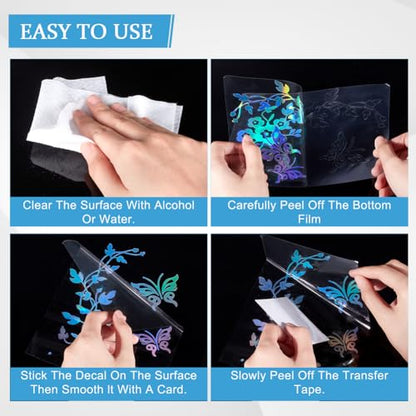 EASY TO USE

Clear The Surface With Alcohol Or Water.

Carefully Peel Off The Bottom Film

Stick The Decal On The Surface Then Smooth It With A Card.

Slowly Peel Off The Transfer Tape.