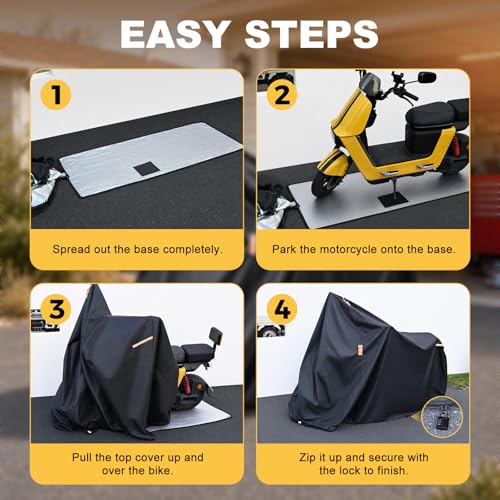 EASY STEPS

1

Spread out the base completely.

2

Park the motorcycle onto the base.

3

Pull the top cover up and over the bike.

4

Zip it up and secure with the lock to finish.