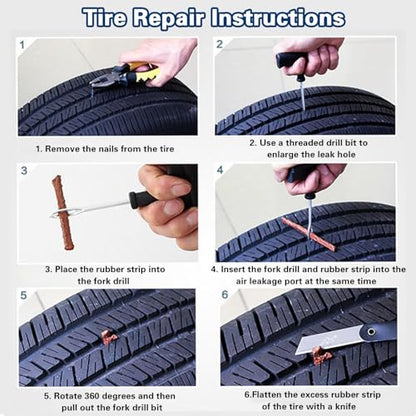 Tire Repair Instructions

1

1. Remove the nails from the tire

2

2. Use a threaded drill bit to enlarge the leak hole

3

3. Place the rubber strip into the fork drill

4

4. Insert the fork drill and rubber strip into the air leakage port at the same time

5

5. Rotate 360 degrees and then pull out the fork drill bit

6

6.Flatten the excess rubber strip of the tire with a knife