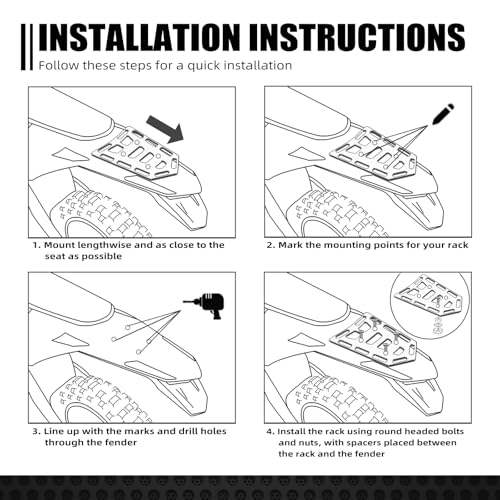 INSTALLATION INSTRUCTIONS

Follow these steps for a quick installation

1. Mount lengthwise and as close to the seat as possible

2. Mark the mounting points for your rack

3. Line up with the marks and drill holes through the fender

4. Install the rack using round headed bolts and nuts, with spacers placed between the rack and the fender