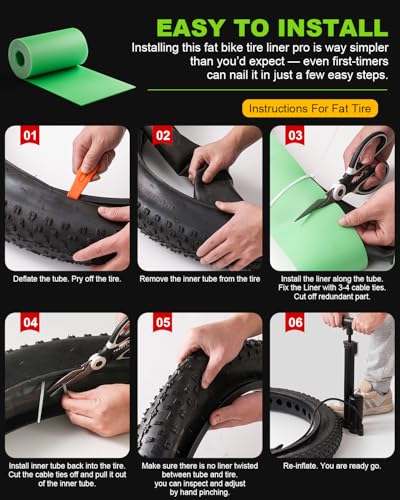 EASY TO INSTALL

Installing this fat bike tire liner pro is way simpler than you'd expect — even first-timers can nail it in just a few easy steps.

Instructions For Fat Tire

01

Deflate the tube. Pry off the tire.

02

Remove the inner tube from the tire

03

Install the liner along the tube. Fix the Liner with 3-4 cable ties. Cut off redundant part.

04

Install inner tube back into the tire. Cut the cable ties off and pull it out of the inner tube.

05

Make sure there is no liner twisted between tube and tire. you can inspect and adjust by hand pinching.

06

Re-inflate. You are ready go.