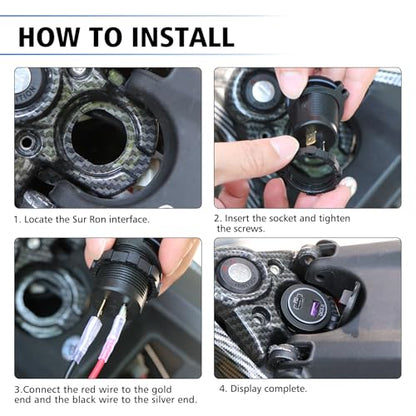 HOW TO INSTALL

1. Locate the Sur Ron interface.

2. Insert the socket and tighten the screws.

3.Connect the red wire to the gold end and the black wire to the silver end.

4. Display complete.