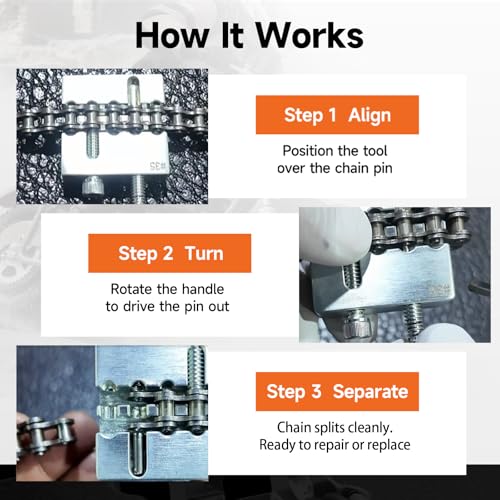 How It Works

#35

Step 1 Align

Position the tool over the chain pin

Step 2 Turn

Rotate the handle to drive the pin out

Step 3 Separate

Chain splits cleanly. Ready to repair or replace