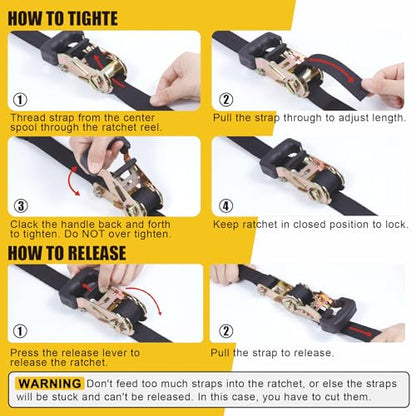 HOW TO TIGHTE

①
Thread strap from the center spool through the ratchet reel.

②
Pull the strap through to adjust length.

③
Clack the handle back and forth to tighten. Do NOT over tighten.

④
Keep ratchet in closed position to lock.

HOW TO RELEASE

①
Press the release lever to release the ratchet.

②
Pull the strap to release.

WARNING Don't feed too much straps into the ratchet, or else the straps will be stuck and can't be released. In this case, you have to cut them.